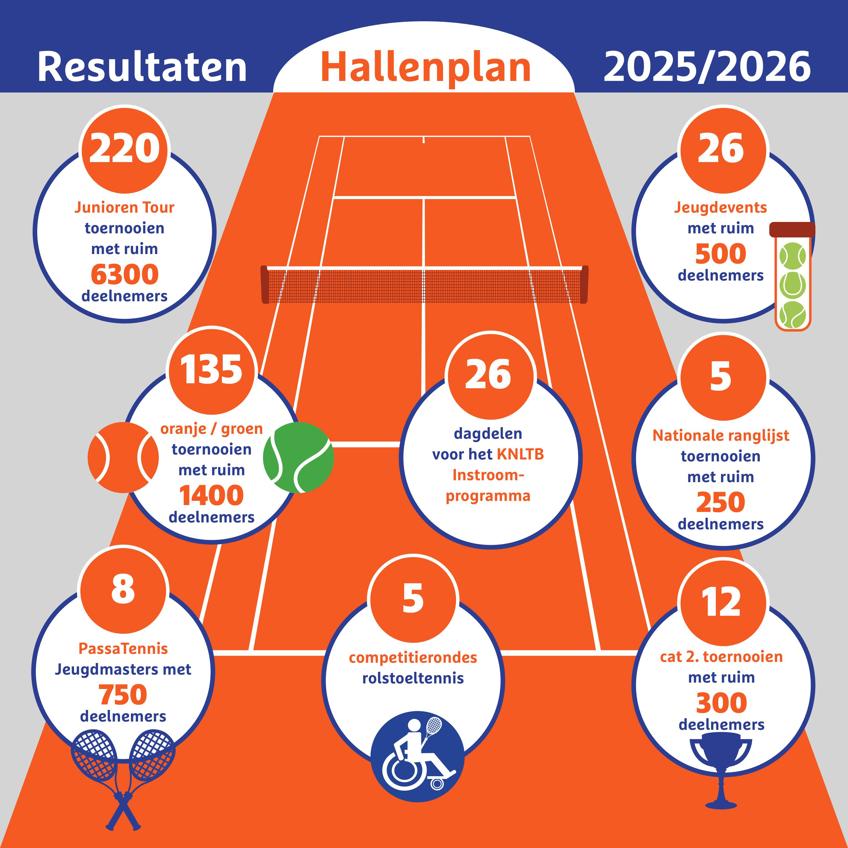 Resultaten Hallenplan 2025/2026

220
Junioren Tour toernooien met ruim 6300 deelnemers

26
Jeugdevents met ruim 500 deelnemers

135
oranje / groen toernooien met ruim 1400 deelnemers

26
dagdelen voor het KNLTB Instroom-programma

5
Nationale ranglijst toernooien met ruim 250 deelnemers

8
PassaTennis Jeugdmasters met 750 deelnemers

5
competitierondes rolstoeltennis

12
cat 2. toernooien met ruim 300 deelnemers